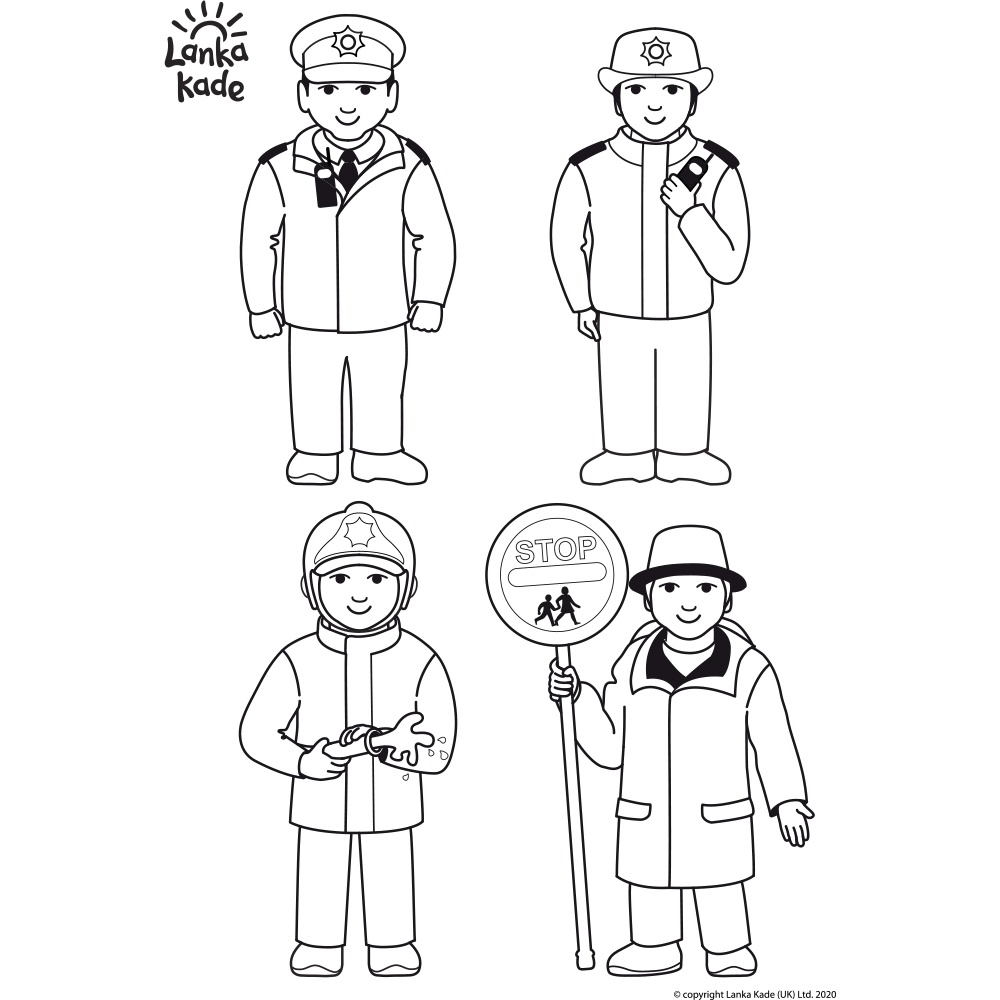 Lanka Kade

STOP

© copyright Lanka Kade (UK) Ltd. 2020